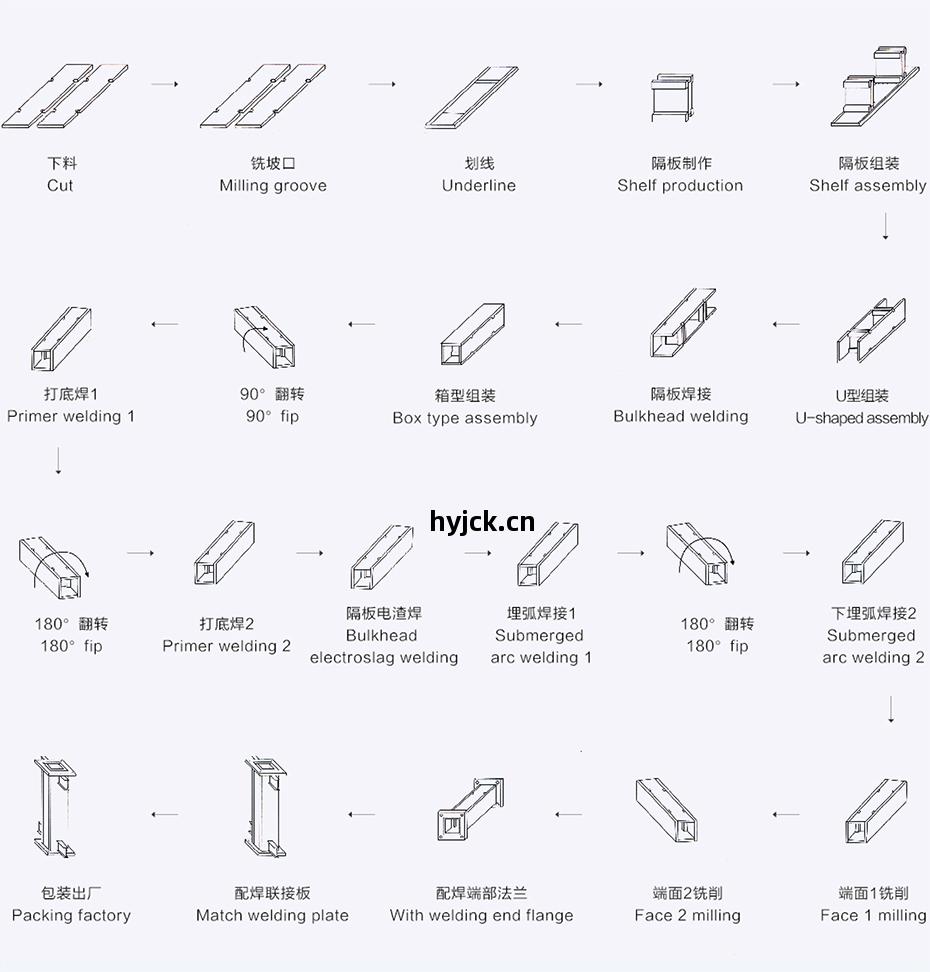 下料
Cut

铣坡口
Milling groove

划线
Underline

隔板制作
Shelf production

隔板组装
Shelf assembly

U型组装
U-shaped assembly

隔板焊接
Bulkhead welding

箱型组装
Box type assembly

90° 翻转
90° fip

打底焊1
Primer welding 1

180° 翻转
180° fip

打底焊2
Primer welding 2

隔板电渣焊
Bulkhead electroslag welding

hyjck.cn

埋弧焊接1
Submerged arc welding 1

180° 翻转
180° fip

下埋弧焊接2
Submerged arc welding 2

端面1铣削
Face 1 milling

端面2铣削
Face 2 milling

配焊端部法兰
With welding end flange

配焊联接板
Match welding plate

包装出厂
Packing factory